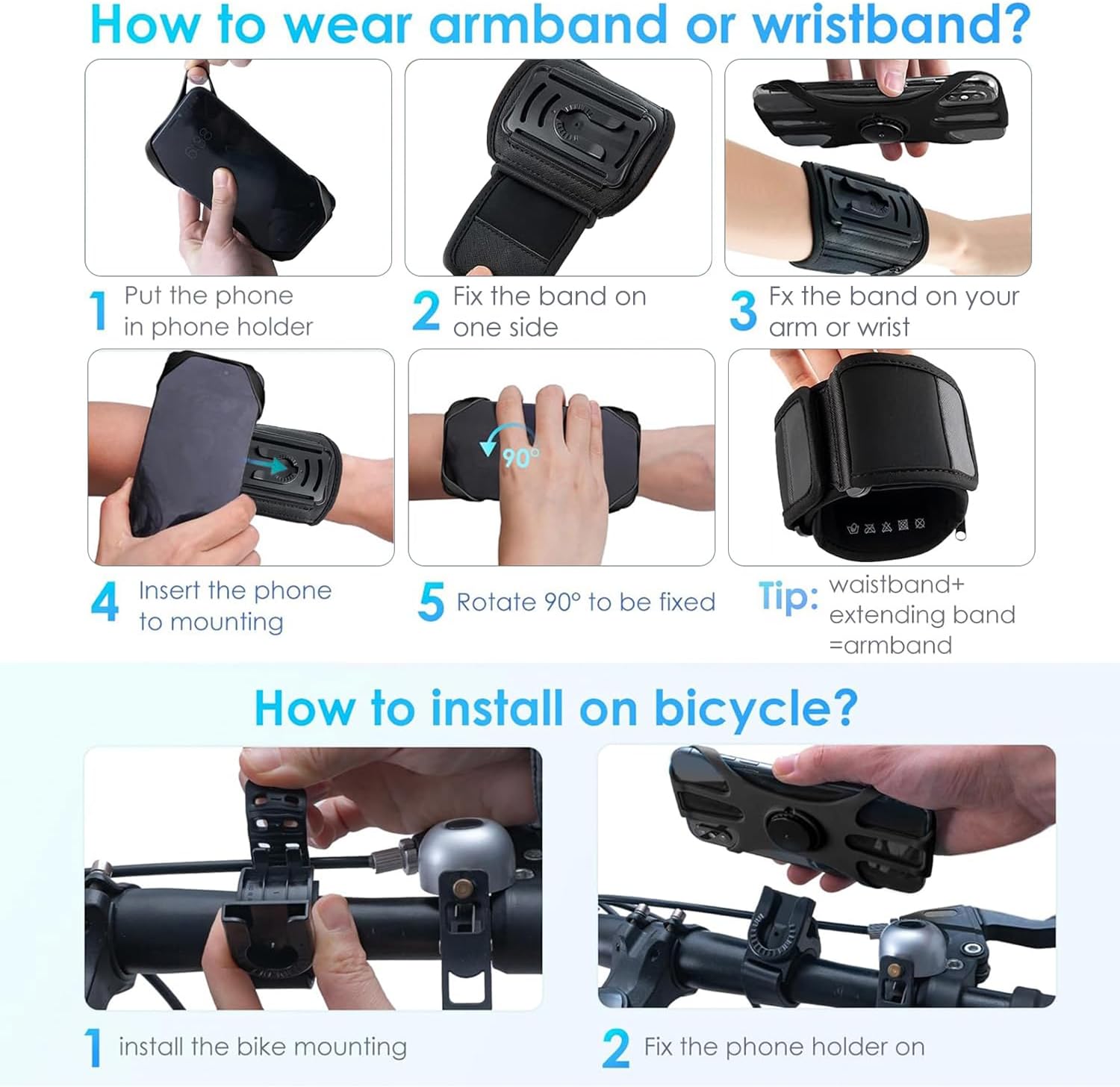 How to wear armband or wristband?

1 Put the phone in phone holder

2 Fix the band on one side

3 Fx the band on your arm or wrist

90°

4 Insert the phone to mounting

5 Rotate 90° to be fixed

Tip: waistband+ extending band =armband

How to install on bicycle?

1 install the bike mounting

2 Fix the phone holder on