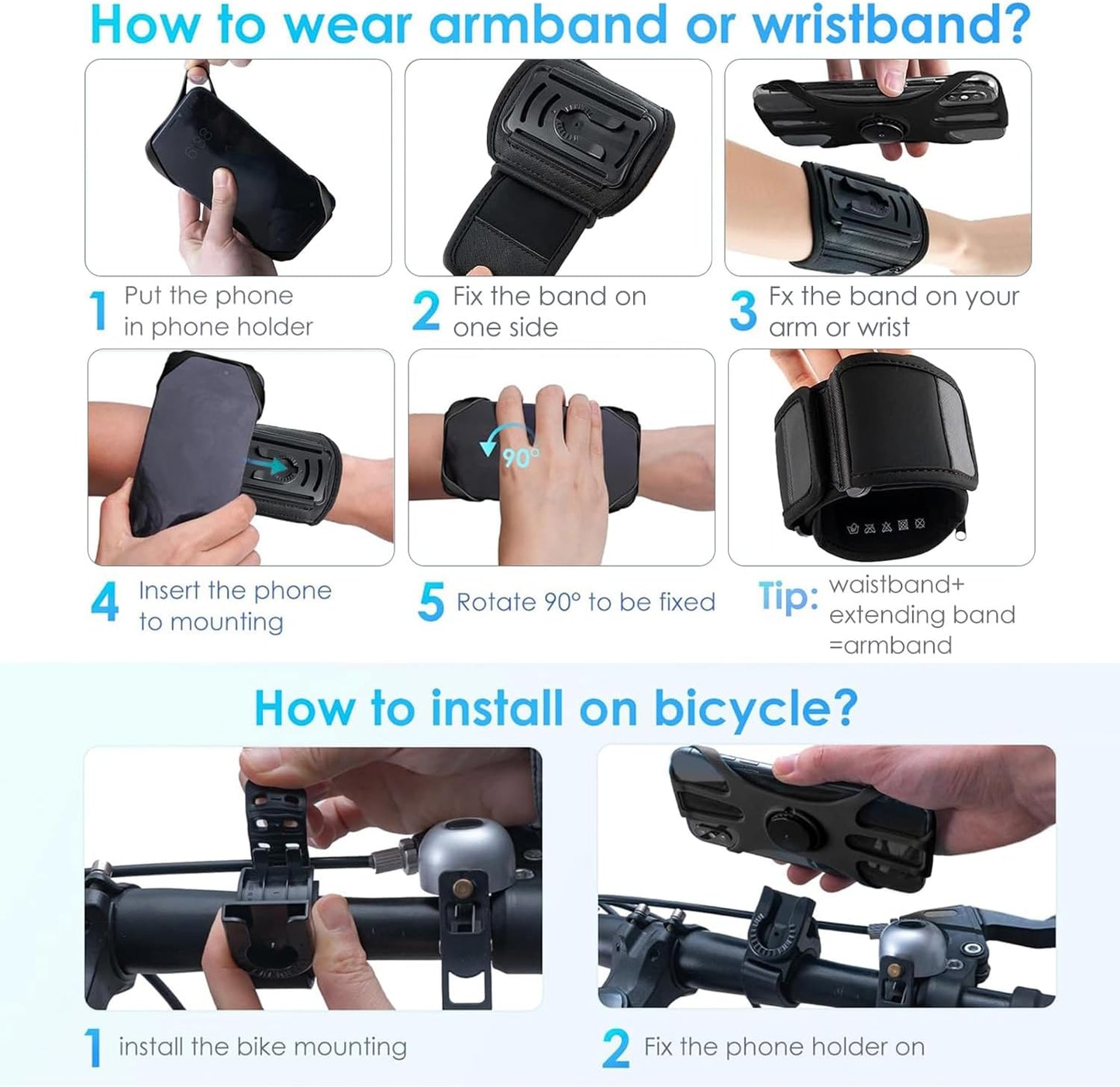 How to wear armband or wristband?

1 Put the phone in phone holder

2 Fix the band on one side

3 Fx the band on your arm or wrist

90°

4 Insert the phone to mounting

5 Rotate 90° to be fixed

Tip: waistband+ extending band =armband

How to install on bicycle?

1 install the bike mounting

2 Fix the phone holder on