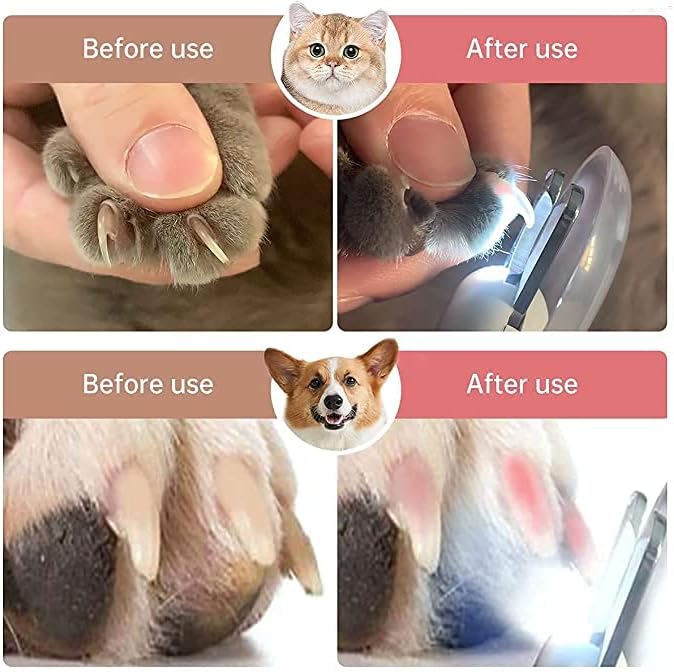 Before use

After use

Before use

After use