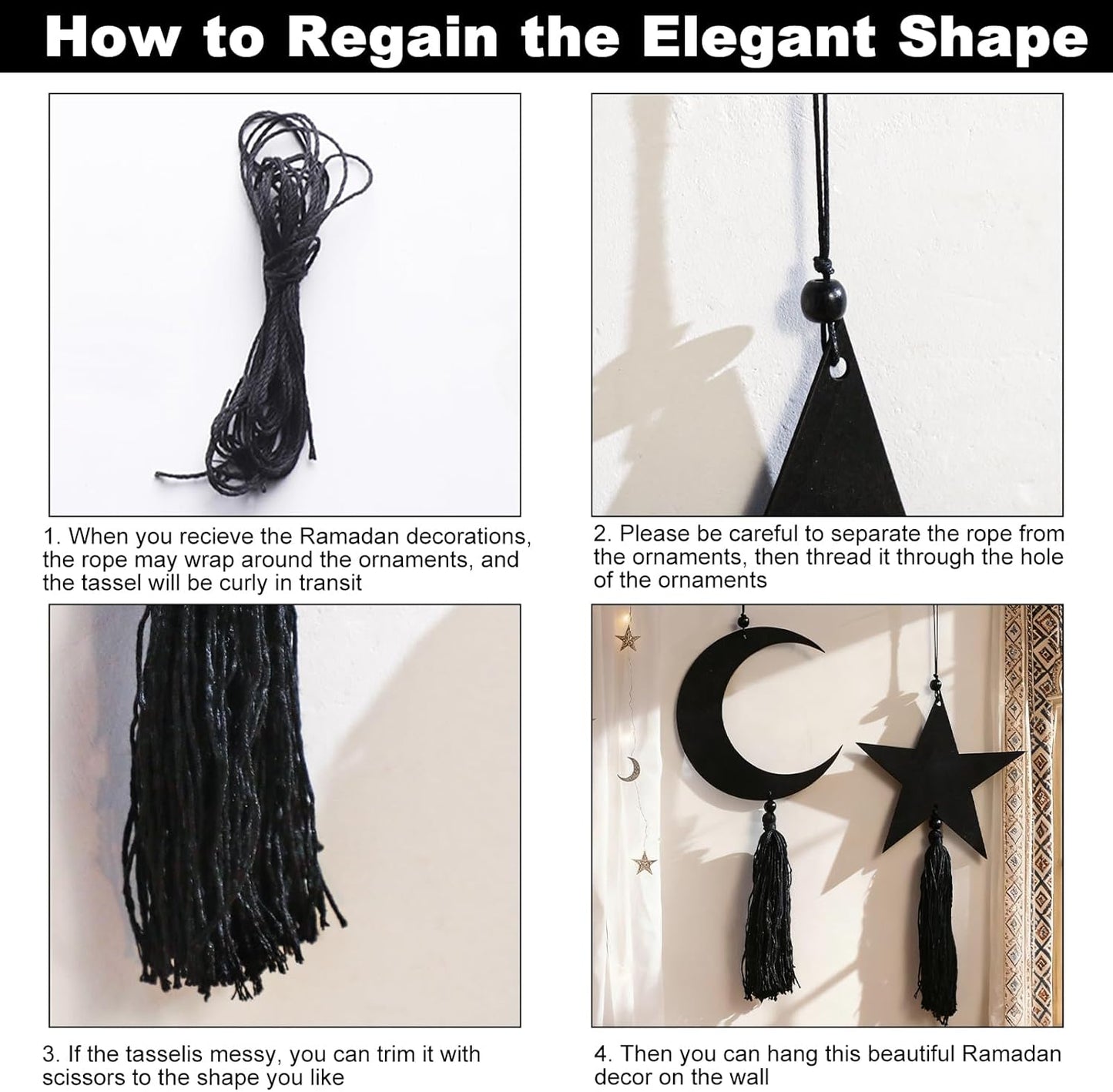 How to Regain the Elegant Shape

1. When you recieve the Ramadan decorations, the rope may wrap around the ornaments, and the tassel will be curly in transit

2. Please be careful to separate the rope from the ornaments, then thread it through the hole of the ornaments

3. If the tasselis messy, you can trim it with scissors to the shape you like

4. Then you can hang this beautiful Ramadan decor on the wall